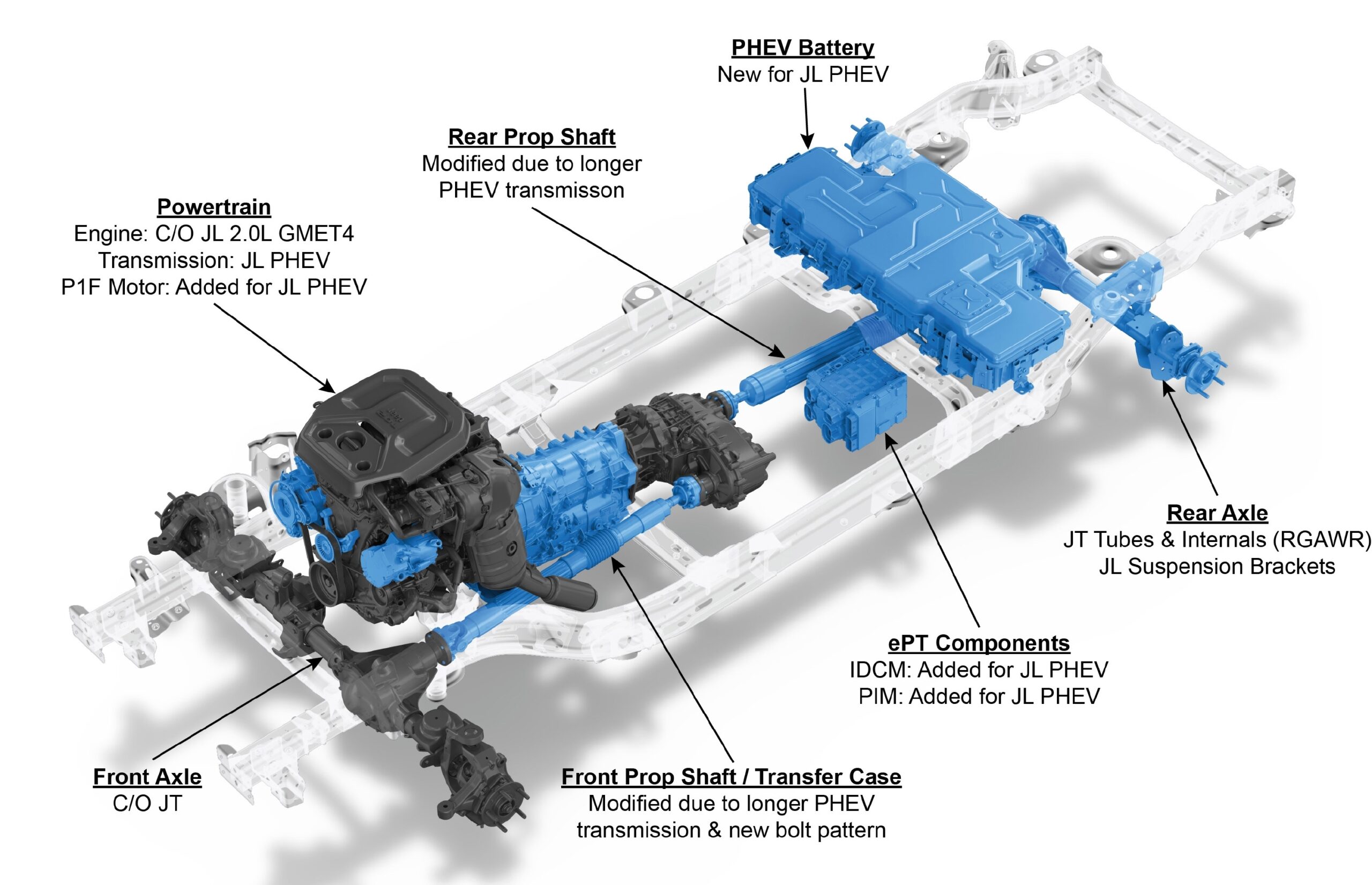 PHEV Battery
New for JL PHEV

Rear Prop Shaft
Modified due to longer PHEV transmisson

Powertrain
Engine: C/O JL 2.0L GMET4
Transmission: JL PHEV
P1F Motor: Added for JL PHEV

Rear Axle
JT Tubes & Internals (RGAWR)
JL Suspension Brackets

ePT Components
IDCM: Added for JL PHEV
PIM: Added for JL PHEV

Front Axle
C/O JT

Front Prop Shaft / Transfer Case
Modified due to longer PHEV transmission & new bolt pattern